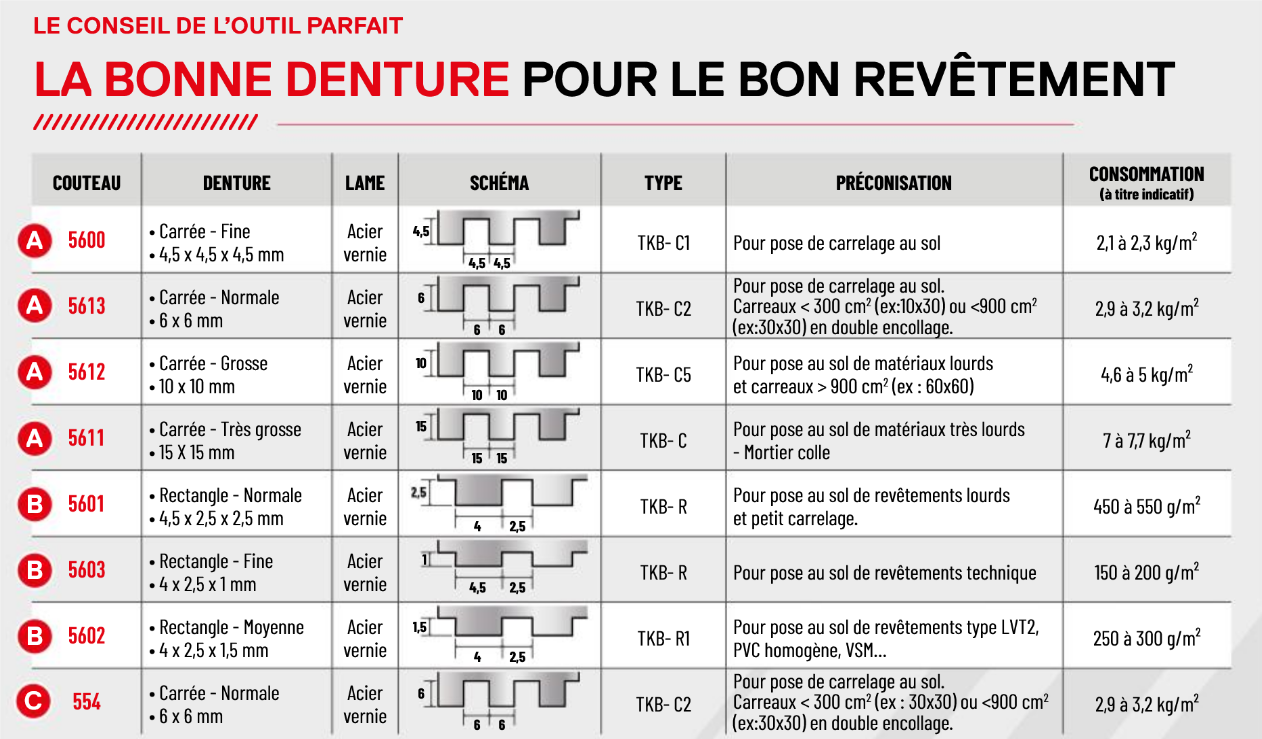 LE CONSEIL DE L'OUTIL PARFAIT

LA BONNE DENTURE POUR LE BON REVÊTEMENT

| COUTEAU | DENTURE | LAME | SCHÉMA | TYPE | PRÉCONISATION | CONSOMMATION (à titre indicatif) |
|---|---|---|---|---|---|---|
| A 5600 | • Carrée - Fine • 4,5 x 4,5 x 4,5 mm | Acier vernie | 4,5 4,5 4,5 | TKB- C1 | Pour pose de carrelage au sol | 2,1 à 2,3 kg/m$^2$ |
| A 5613 | • Carrée - Normale • 6 x 6 mm | Acier vernie | 6 6 6 | TKB- C2 | Pour pose de carrelage au sol. Carreaux < 300 cm$^2$ (ex:10x30) ou <900 cm$^2$ (ex:30x30) en double encollage. | 2,9 à 3,2 kg/m$^2$ |
| A 5612 | • Carrée - Grosse • 10 x 10 mm | Acier vernie | 10 10 10 | TKB- C5 | Pour pose au sol de matériaux lourds et carreaux > 900 cm$^2$ (ex : 60x60) | 4,6 à 5 kg/m$^2$ |
| A 5611 | • Carrée - Très grosse • 15 X 15 mm | Acier vernie | 15 15 15 | TKB- C | Pour pose au sol de matériaux très lourds - Mortier colle | 7 à 7,7 kg/m$^2$ |
| B 5601 | • Rectangle - Normale • 4,5 x 2,5 x 2,5 mm | Acier vernie | 2,5 4 2,5 | TKB- R | Pour pose au sol de revêtements lourds et petit carrelage. | 450 à 550 g/m$^2$ |
| B 5603 | • Rectangle - Fine • 4 x 2,5 x 1 mm | Acier vernie | 1 4,5 2,5 | TKB- R | Pour pose au sol de revêtements technique | 150 à 200 g/m$^2$ |
| B 5602 | • Rectangle - Moyenne • 4 x 2,5 x 1,5 mm | Acier vernie | 1,5 4 2,5 | TKB- R1 | Pour pose au sol de revêtements type LVT2, PVC homogène, VSM... | 250 à 300 g/m$^2$ |
| C 554 | • Carrée - Normale • 6 x 6 mm | Acier vernie | 6 6 6 | TKB- C2 | Pour pose de carrelage au sol. Carreaux < 300 cm$^2$ (ex : 30x30) ou <900 cm$^2$ (ex:30x30) en double encollage. | 2,9 à 3,2 kg/m$^2$ |