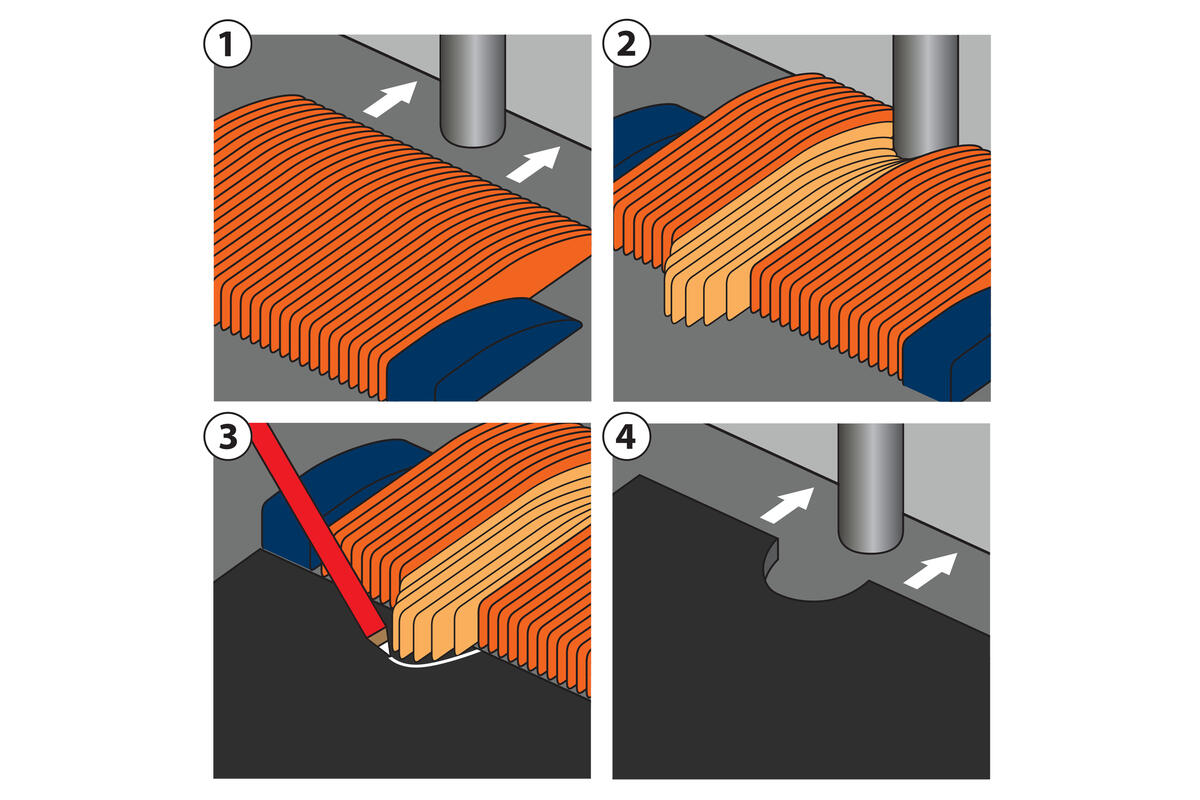 1
2
3
4