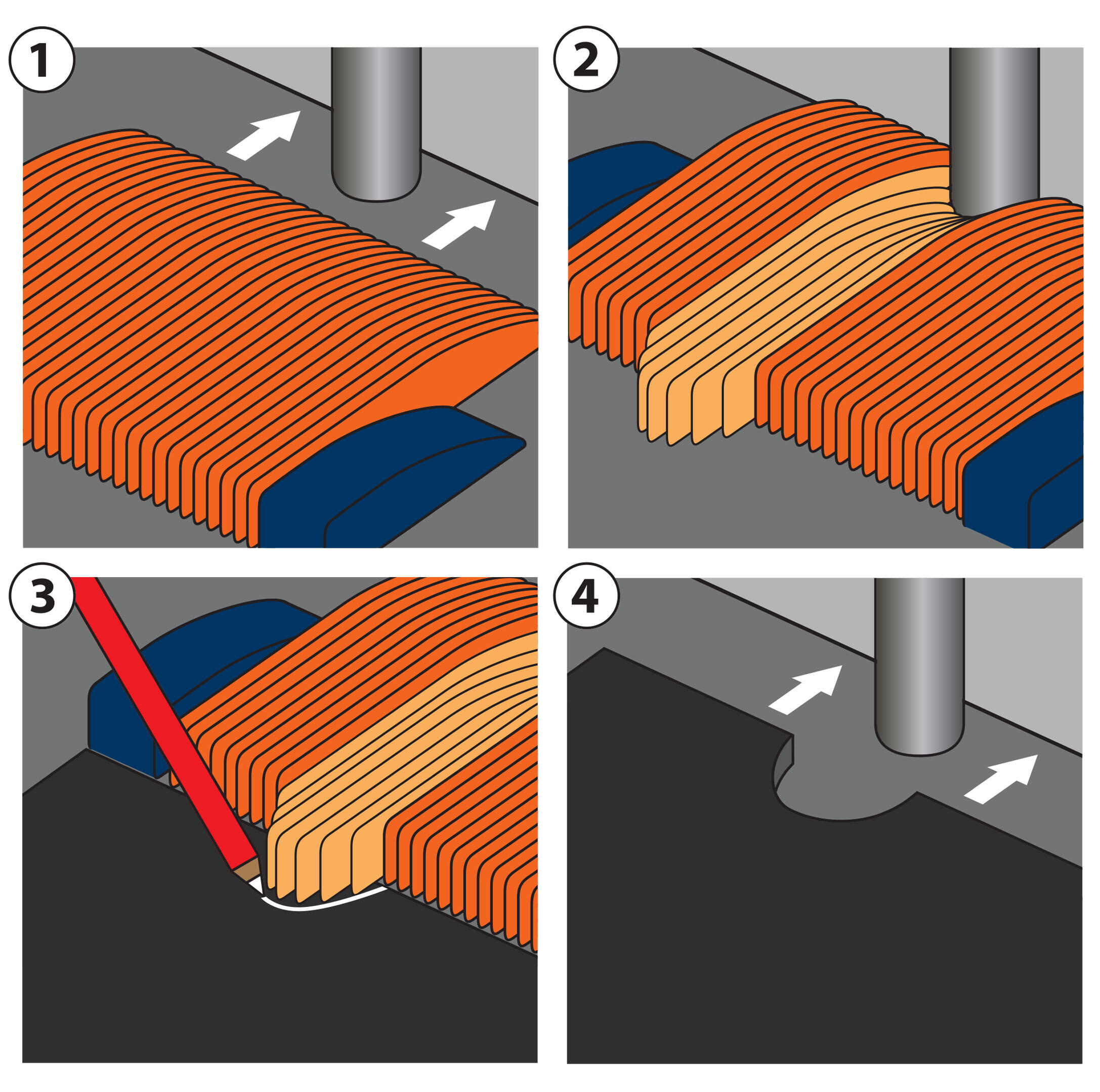 1

2

3

4